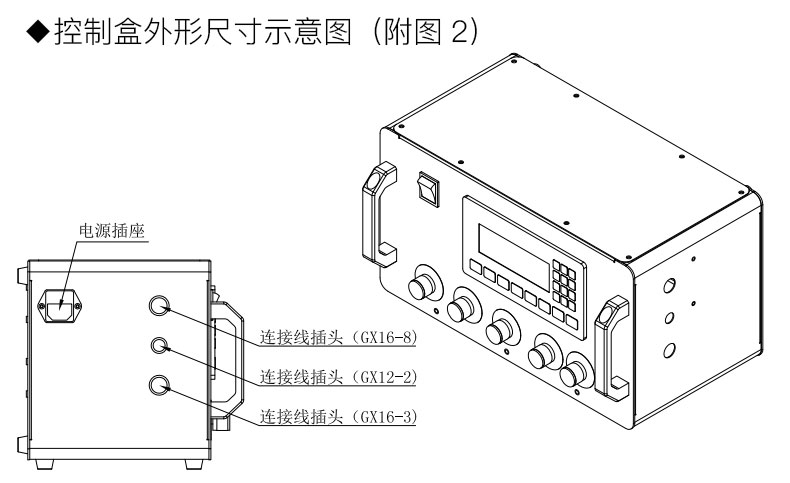 ◆控制盒外形尺寸示意图（附图 2）

电源插座

连接线插头（GX16-8）

连接线插头（GX12-2）

连接线插头（GX16-3）